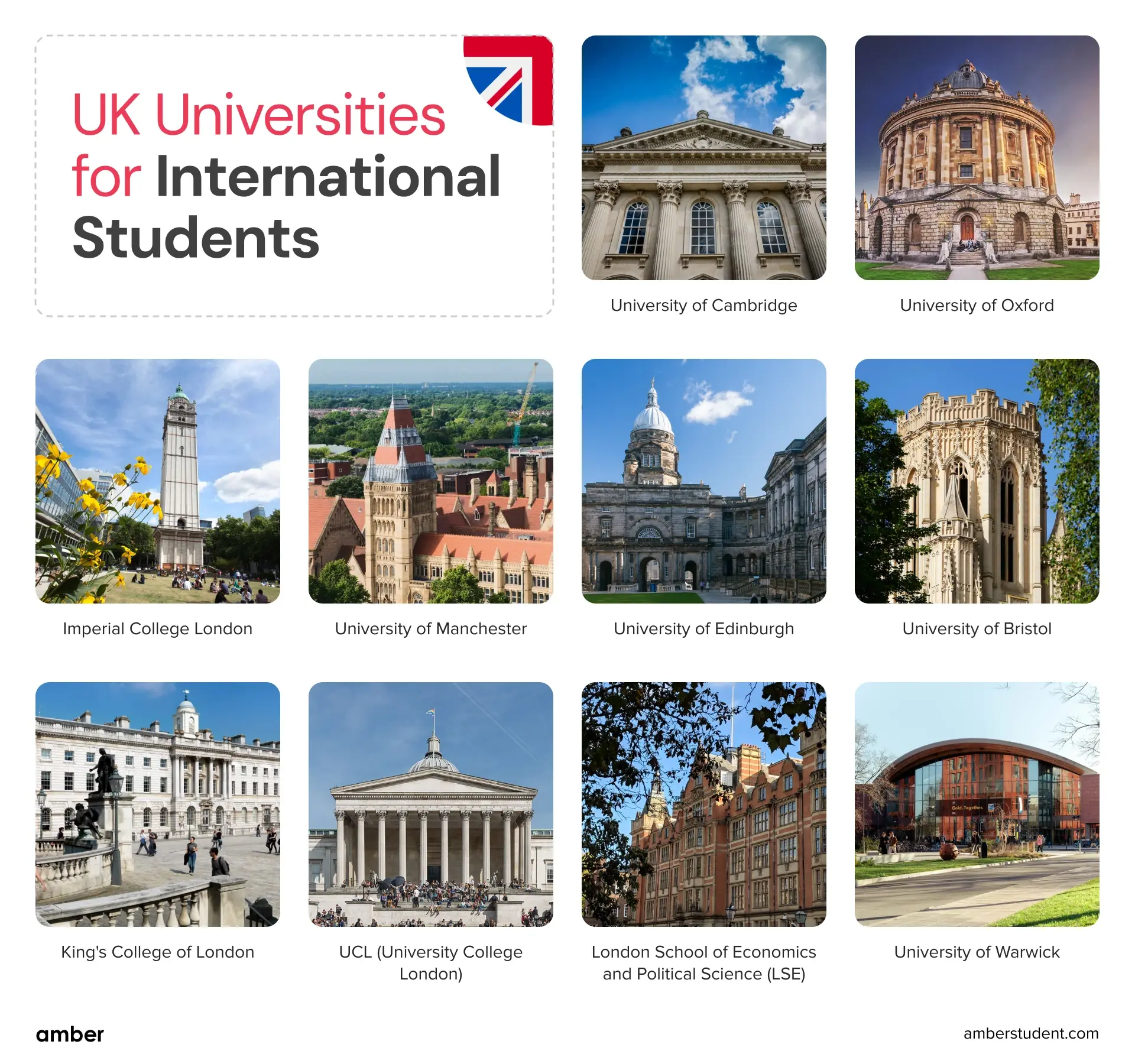 UK Universities for International Students

University of Cambridge

University of Oxford

Imperial College London

University of Manchester

University of Edinburgh

University of Bristol

King's College of London

UCL (University College London)

London School of Economics and Political Science (LSE)

Gold. Together.

University of Warwick

amber

amberstudent.com